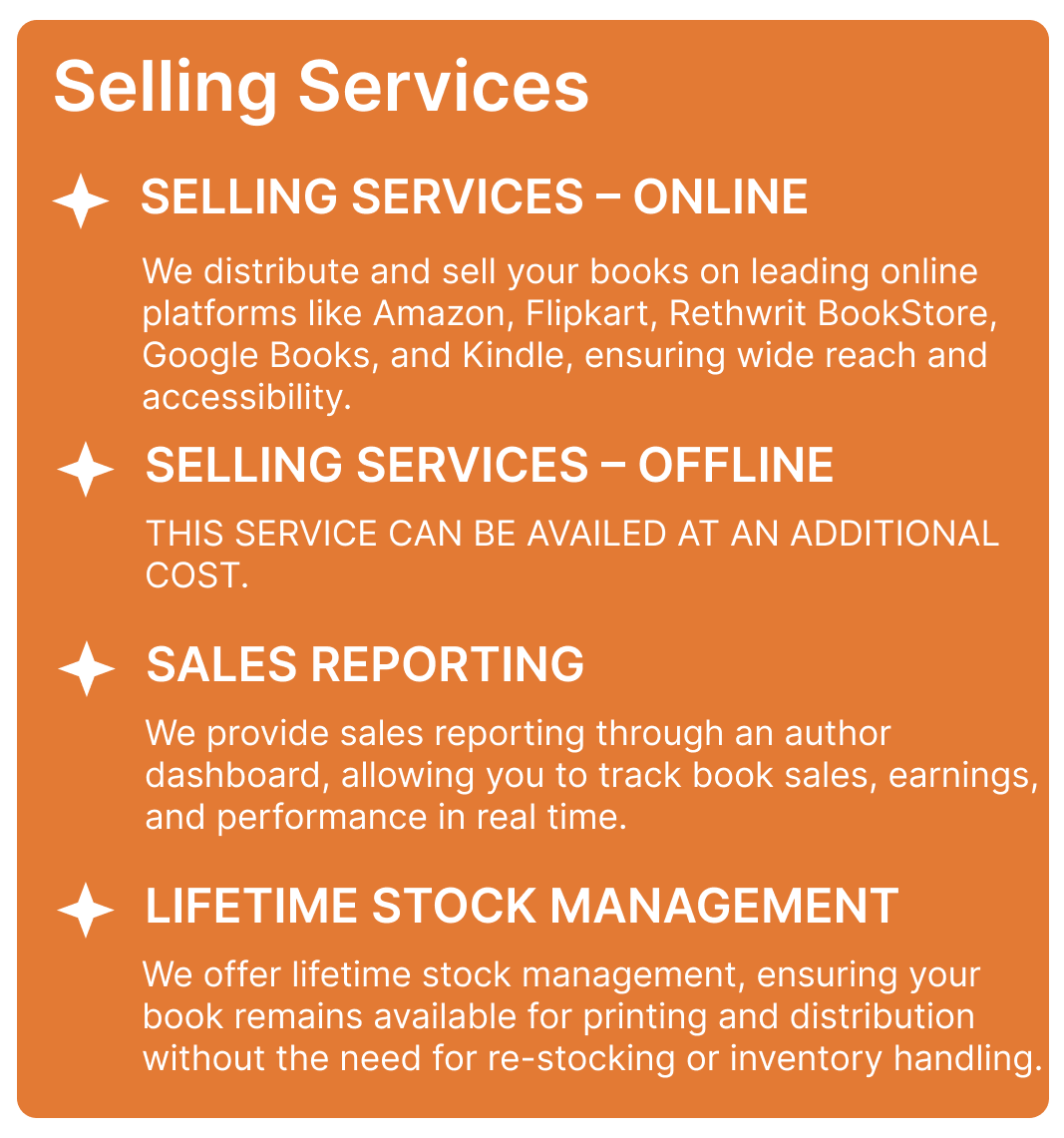 Selling Services

SELLING SERVICES – ONLINE

We distribute and sell your books on leading online platforms like Amazon, Flipkart, Rethwrit BookStore, Google Books, and Kindle, ensuring wide reach and accessibility.

SELLING SERVICES – OFFLINE

THIS SERVICE CAN BE AVAILED AT AN ADDITIONAL COST.

SALES REPORTING

We provide sales reporting through an author dashboard, allowing you to track book sales, earnings, and performance in real time.

LIFETIME STOCK MANAGEMENT

We offer lifetime stock management, ensuring your book remains available for printing and distribution without the need for re-stocking or inventory handling.